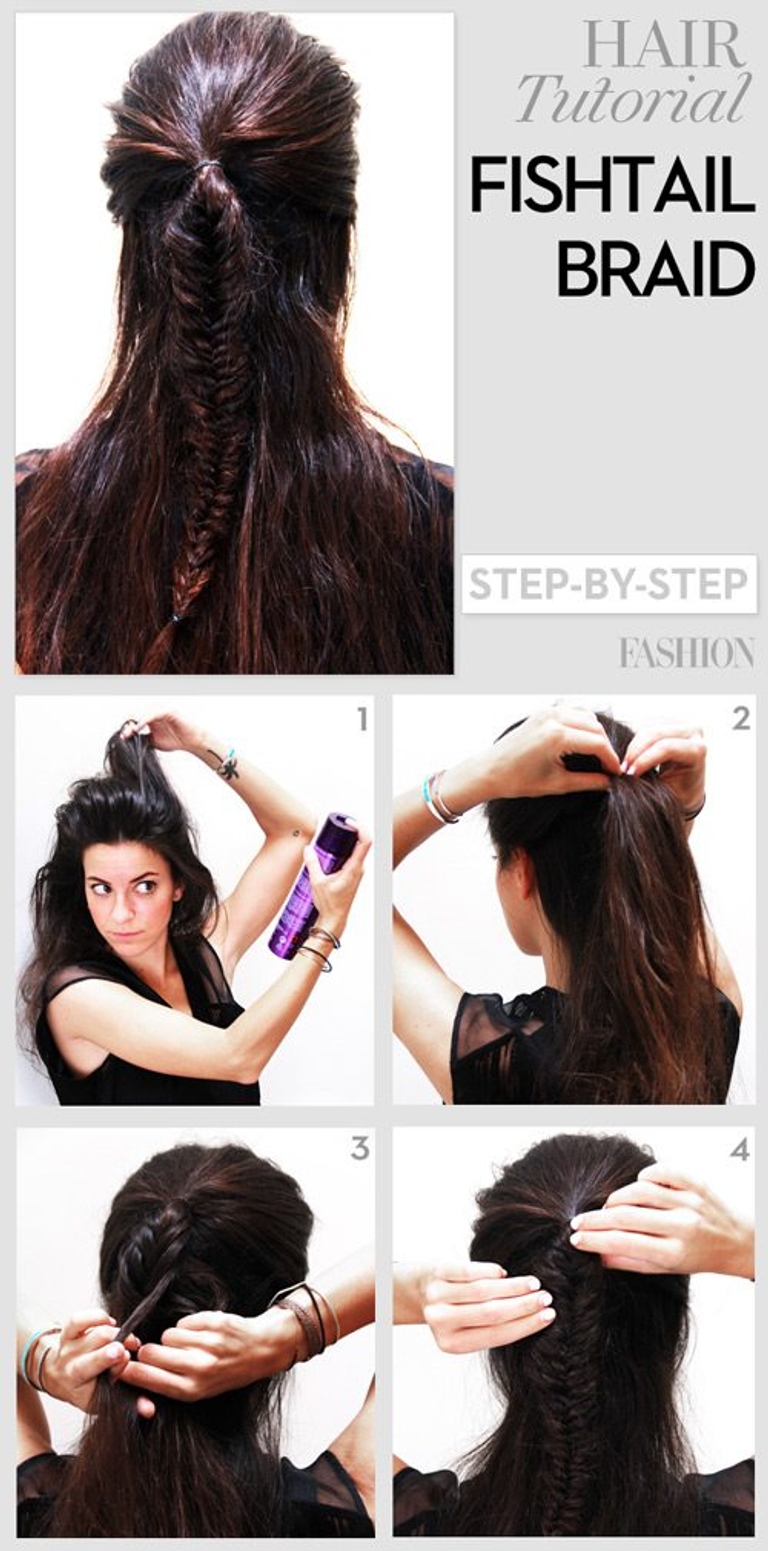 HAIR
Tutorial
FISHTAIL BRAID

STEP-BY-STEP

FASHION

1

2

3

4