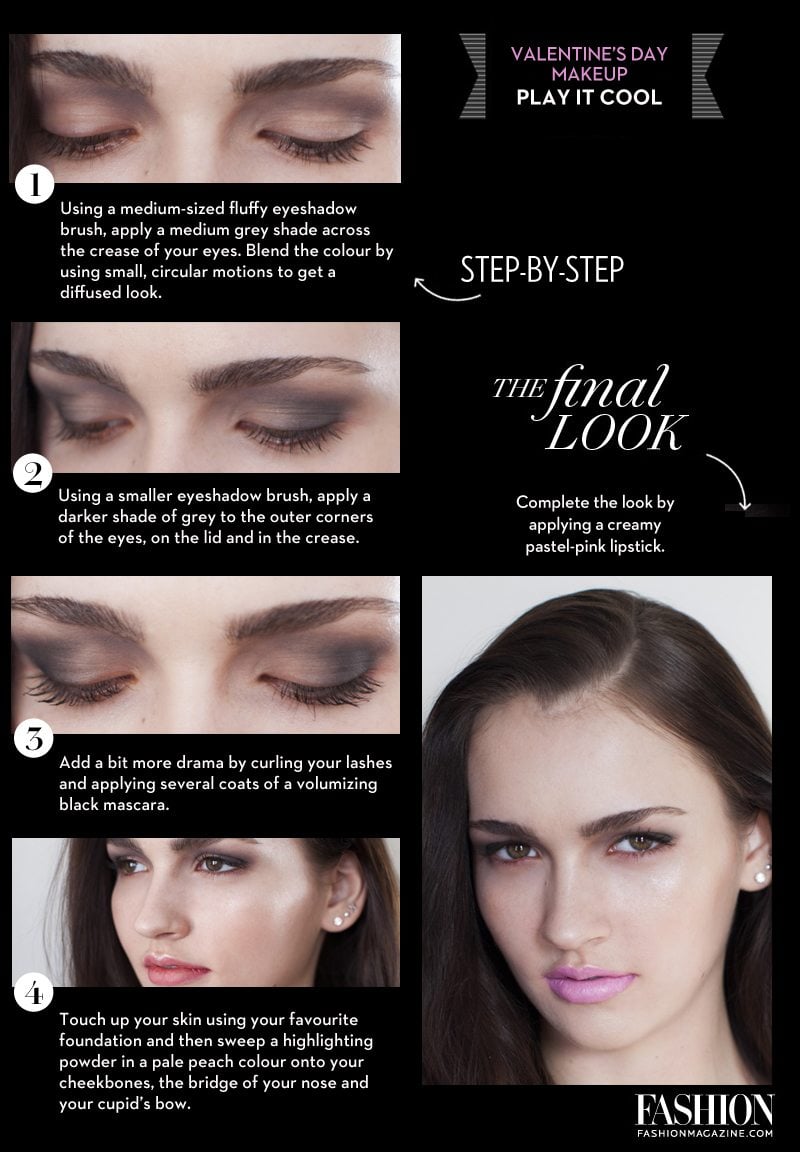 VALENTINE'S DAY MAKEUP
PLAY IT COOL

1
Using a medium-sized fluffy eyeshadow brush, apply a medium grey shade across the crease of your eyes. Blend the colour by using small, circular motions to get a diffused look.

STEP-BY-STEP

2
Using a smaller eyeshadow brush, apply a darker shade of grey to the outer corners of the eyes, on the lid and in the crease.

THE final LOOK

Complete the look by applying a creamy pastel-pink lipstick.

3
Add a bit more drama by curling your lashes and applying several coats of a volumizing black mascara.

4
Touch up your skin using your favourite foundation and then sweep a highlighting powder in a pale peach colour onto your cheekbones, the bridge of your nose and your cupid's bow.

FASHION
FASHIONMAGAZINE.COM